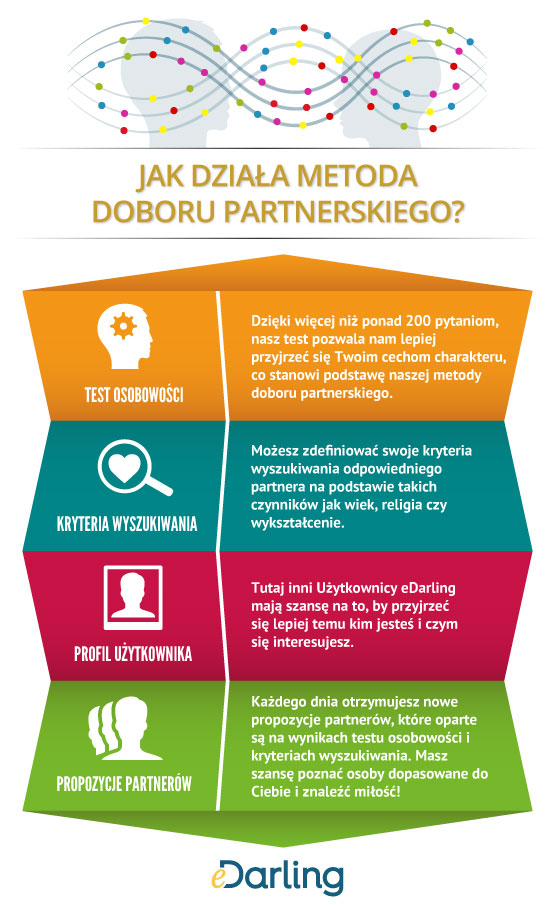 JAK DZIAŁA METODA DOBORU PARTNERSKIEGO?

TEST OSOBOWOŚCI

Dzięki więcej niż ponad 200 pytaniom, nasz test pozwala nam lepiej przyjrzeć się Twoim cechom charakteru, co stanowi podstawę naszej metody doboru partnerskiego.

KRYTERIA WYSZUKIWANIA

Możesz zdefiniować swoje kryteria wyszukiwania odpowiedniego partnera na podstawie takich czynników jak wiek, religia czy wykształcenie.

PROFIL UŻYTKOWNIKA

Tutaj inni Użytkownicy eDarling mają szansę na to, by przyjrzeć się lepiej temu kim jesteś i czym się interesujesz.

PROPOZYCJE PARTNERÓW

Każdego dnia otrzymujesz nowe propozycje partnerów, które oparte są na wynikach testu osobowości i kryteriach wyszukiwania. Masz szansę poznać osoby dopasowane do Ciebie i znaleźć miłość!

eDarling